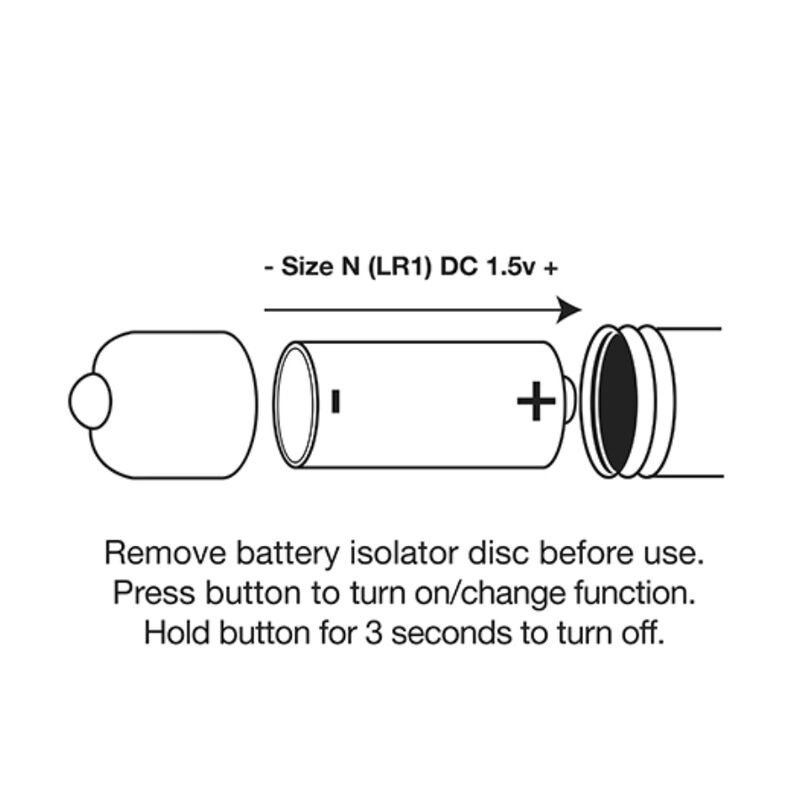 - Size N (LR1) DC 1.5v +

-

+

Remove battery isolator disc before use.
Press button to turn on/change function.
Hold button for 3 seconds to turn off.